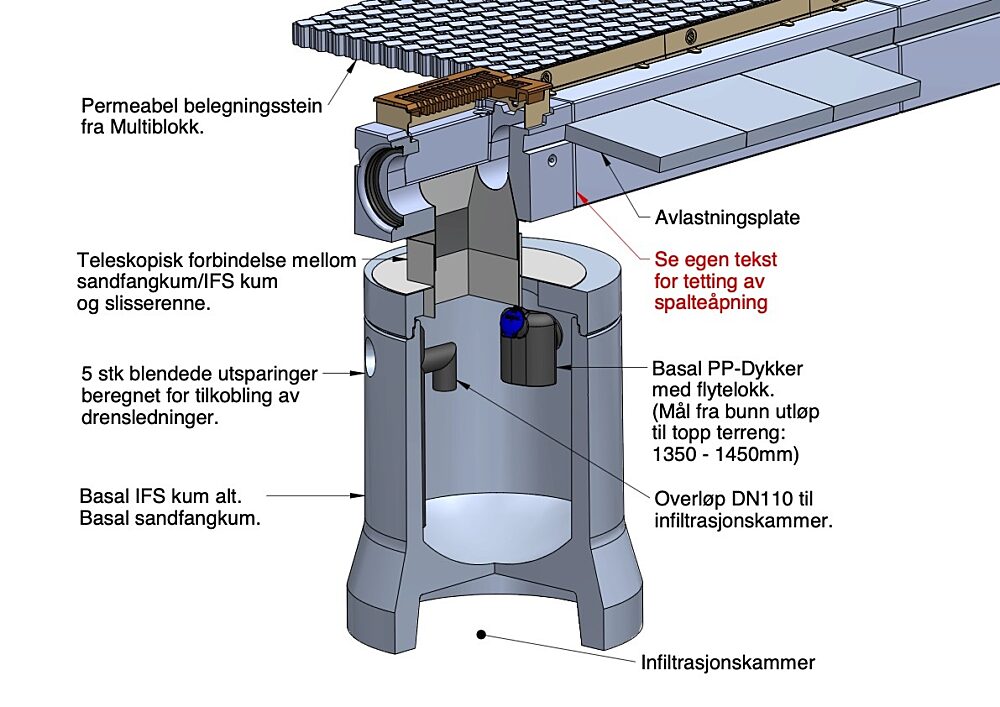 Permeabel belegningsstein fra Multiblokk.

Avlastningsplate

Teleskopisk forbindelse mellom sandfangkum/IFS kum og slisserenne.

Se egen tekst for tetting av spalteåpning

5 stk blendede utsparinger beregnet for tilkobling av drensledninger.

Basal PP-Dykker med flytelokk. (Mål fra bunn utløp til topp terreng: 1350 - 1450mm)

Basal IFS kum alt. Basal sandfangkum.

Overløp DN110 til infiltrasjonskammer.

Infiltrasjonskammer